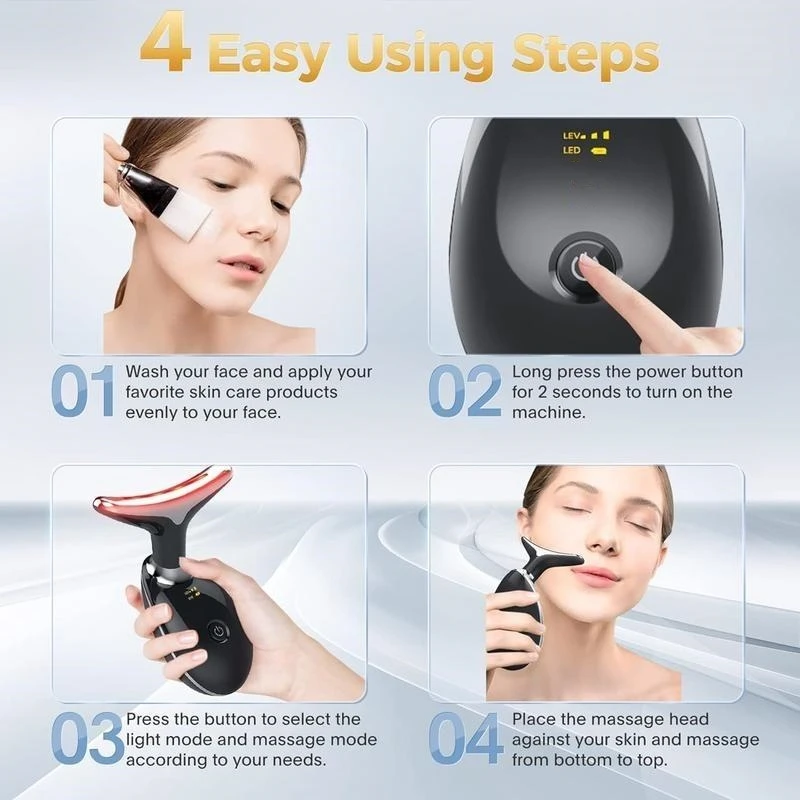 4 Easy Using Steps

LEV
LED

01 Wash your face and apply your favorite skin care products evenly to your face.

02 Long press the power button for 2 seconds to turn on the machine.

03 Press the button to select the light mode and massage mode according to your needs.

04 Place the massage head against your skin and massage from bottom to top.